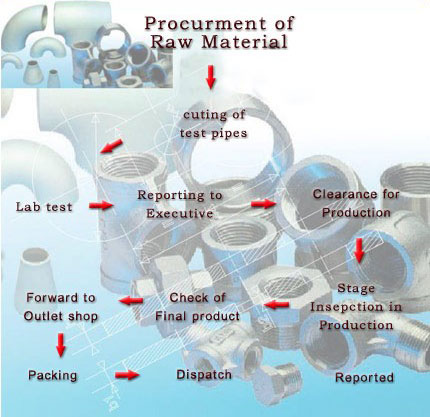 Procurment of Raw Material

cuting of test pipes

Lab test

Reporting to Executive

Clearance for Production

Stage Insepction in Production

Check of Final product

Forward to Outlet shop

Packing

Dispatch

Reported